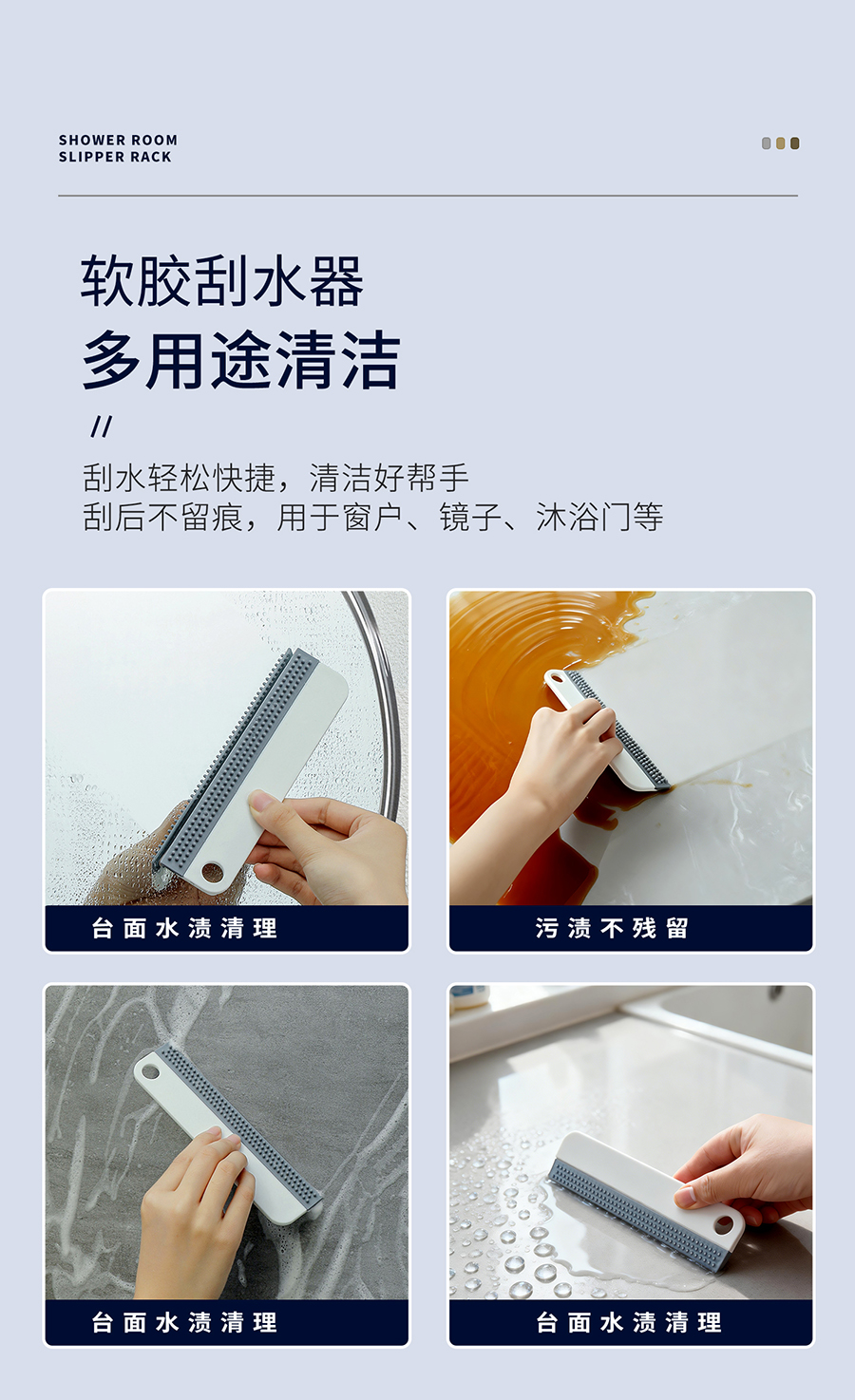 SHOWER ROOM
SLIPPER RACK

软胶刮水器
多用途清洁

//

刮水轻松快捷，清洁好帮手
刮后不留痕，用于窗户、镜子、沐浴门等

台面水渍清理

污渍不残留

台面水渍清理

台面水渍清理